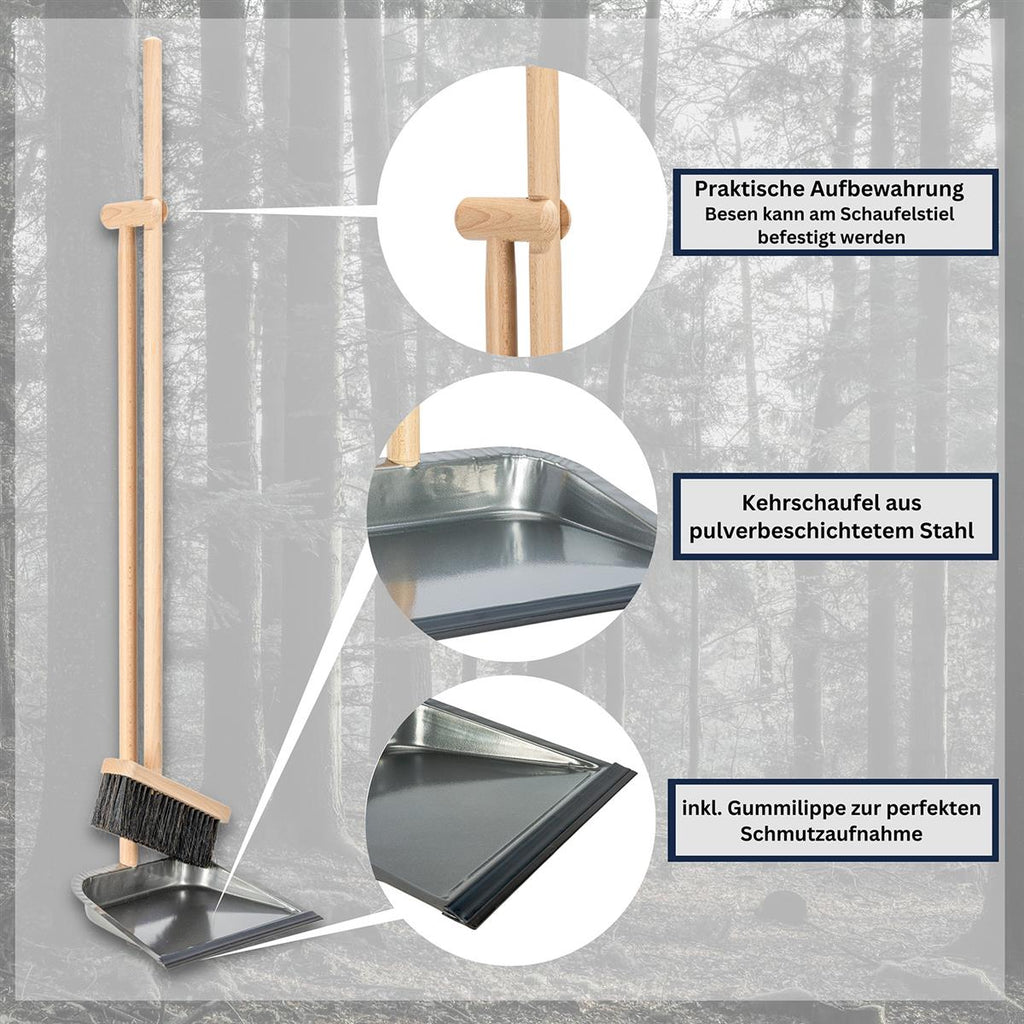 Praktische Aufbewahrung
Besen kann am Schaufelstiel befestigt werden

Kehrschaufel aus pulverbeschichtetem Stahl

inkl. Gummilippe zur perfekten Schmutzaufnahme